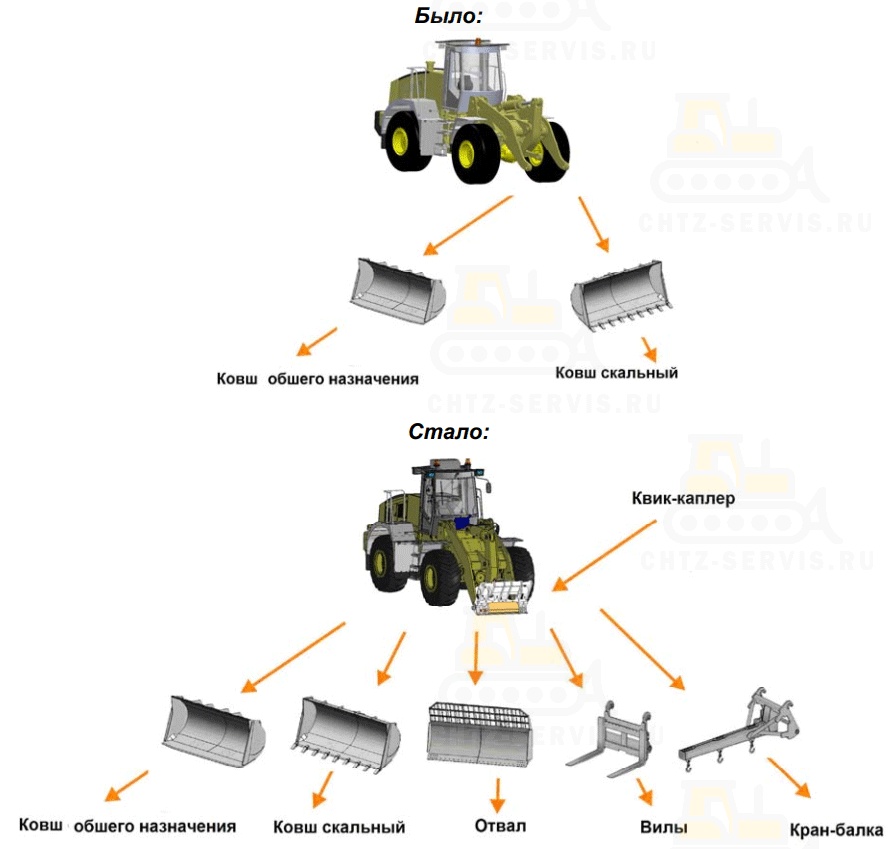 Было:

CHTZ-SERVIS.RU

CHTZ-SERVIS.RU

Ковш обшего назначения

Ковш скальный

CHTZ-SERVIS.RU

Стало:

Квик-каплер

CHTZ-SERVIS.RU

CHTZ-SERVIS.RU

Ковш обшего назначения

Ковш скальный

Отвал

Вилы

Кран-балка