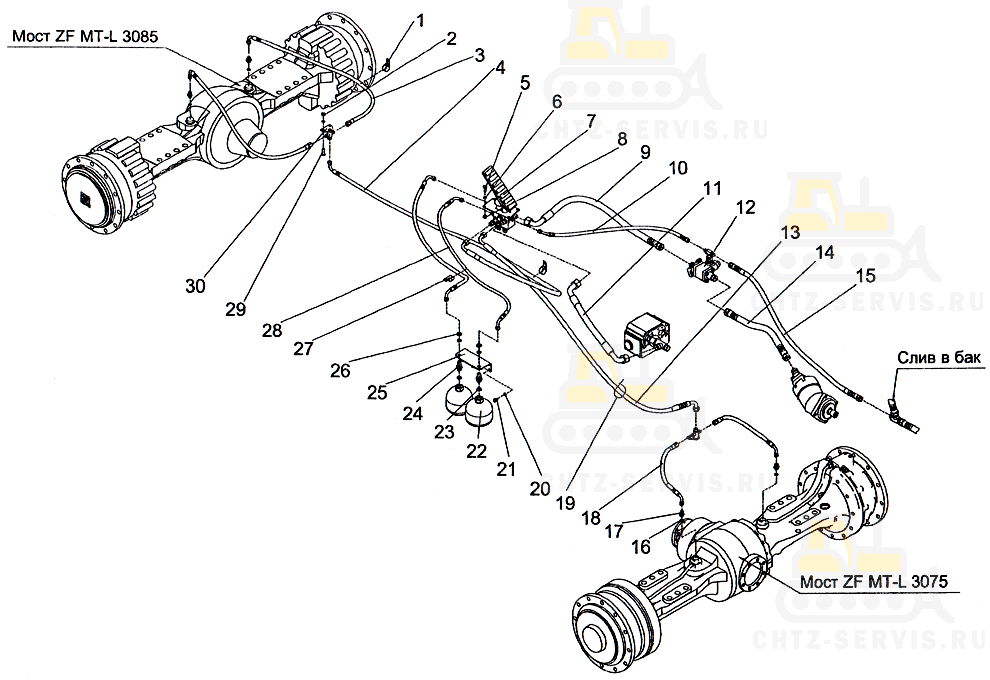 Мост ZF MT-L 3085
1
2
3
4
5
6
7
8
9
10
11
12
13
14
15
Слив в бак
30
29
28
27
26
25
24
23
22
21
20
19
18
17
16
Мост ZF MT-L 3075
CHTZ-SERVIS.RU
CHTZ-SERVIS.RU
CHTZ-SERVIS.RU
CHTZ-SERVIS.RU