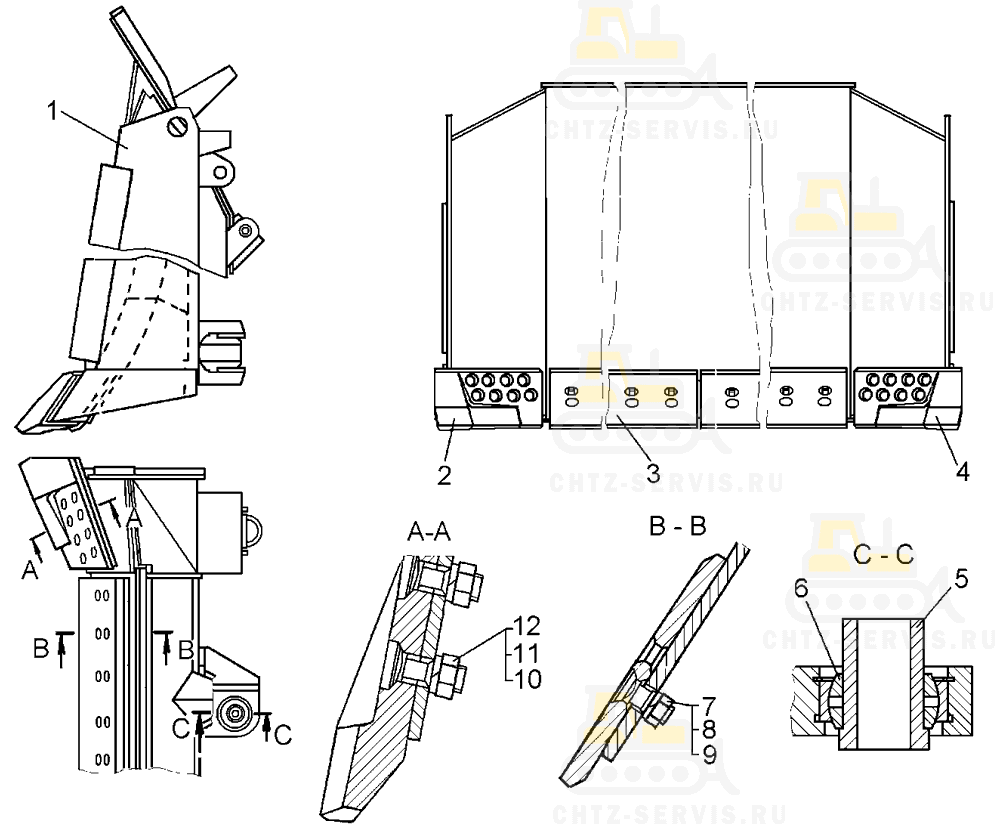 1
CHTZ-SERVIS.RU
CHTZ-SERVIS.RU
2
3
4
CHTZ-SERVIS.RU
A
A
B
B
C
C
A-A
12
11
10
B - B
7
8
9
C - C
6
5
CHTZ-SERVIS.RU
CHTZ-SERVIS.RU