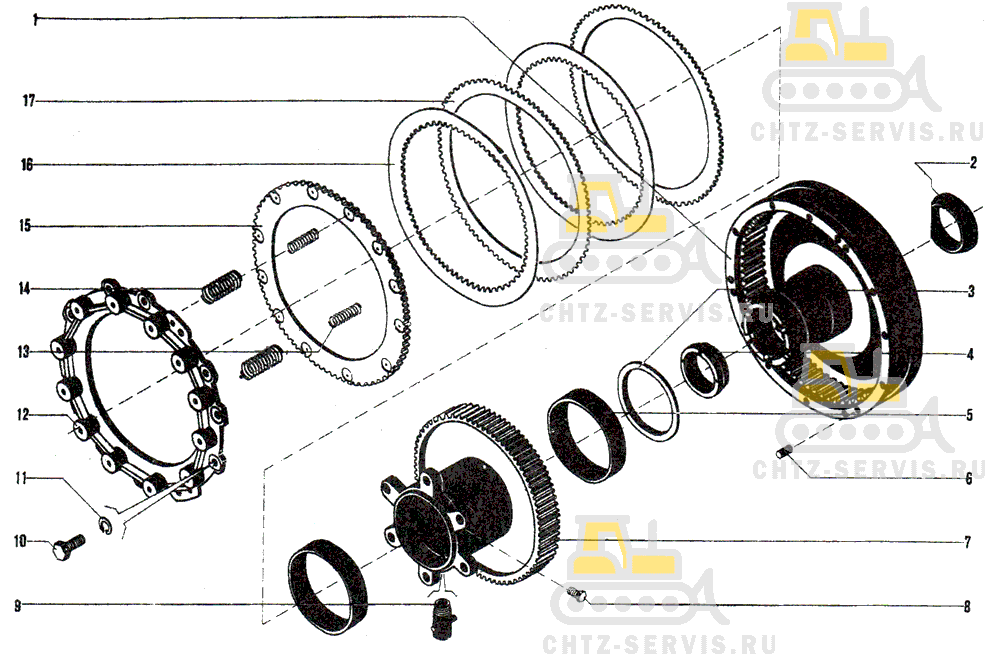 1
17
16
15
14
13
12
11
10
9
2
3
4
5
6
7
8
CHTZ-SERVIS.RU
CHTZ-SERVIS.RU
CHTZ-SERVIS.RU
CHTZ-SERVIS.RU