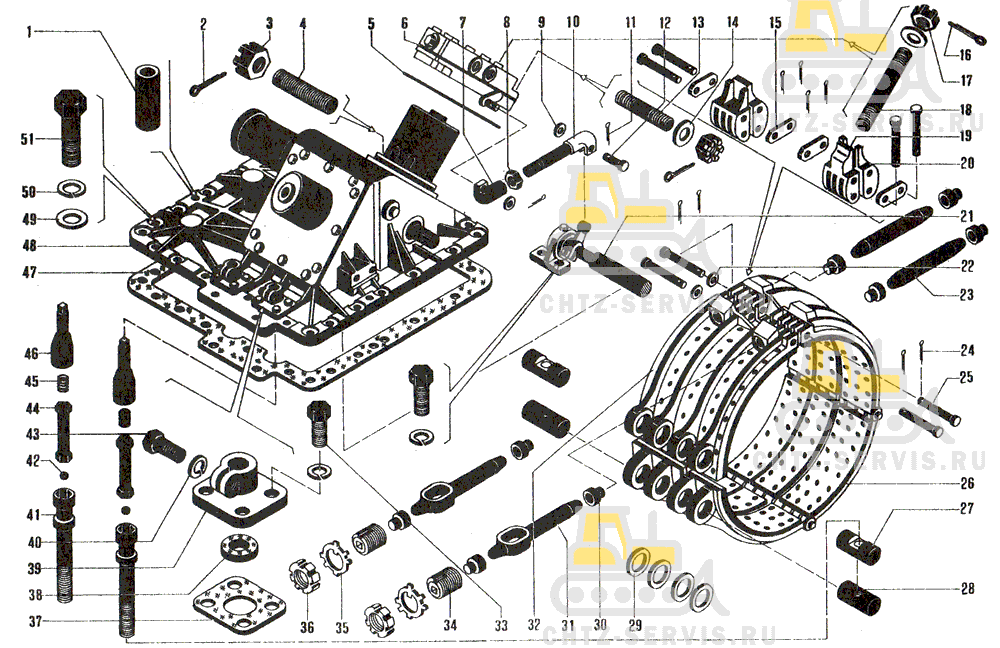 1
2
3
4
5
6
7
8
9
10
11
12
13
14
15
16
17
18
19
20
21
22
23
24
25
26
27
28
29
30
31
32
33
34
35
36
37
38
39
40
41
42
43
44
45
46
47
48
49
50
51
CHTZ-SERVIS.RU
CHTZ-SERVIS.RU
CHTZ-SERVIS.RU
CHTZ-SERVIS.RU